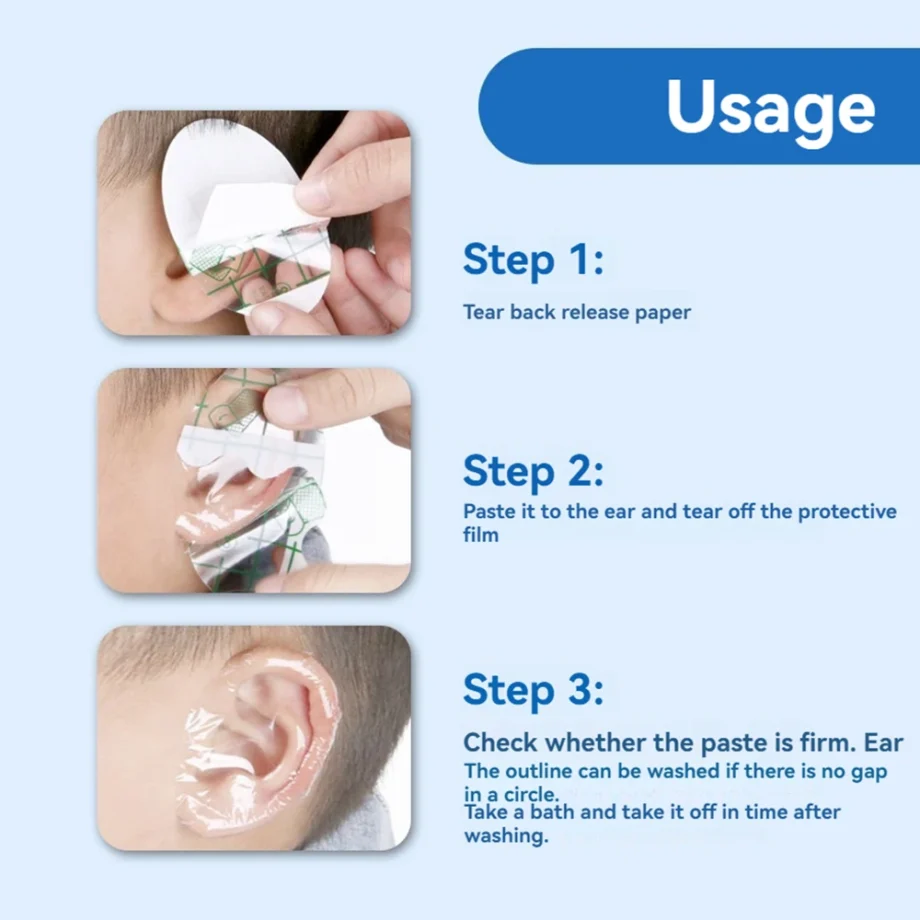 Usage

Step 1:
Tear back release paper

Step 2:
Paste it to the ear and tear off the protective film

Step 3:
Check whether the paste is firm. Ear
The outline can be washed if there is no gap in a circle.
Take a bath and take it off in time after washing.