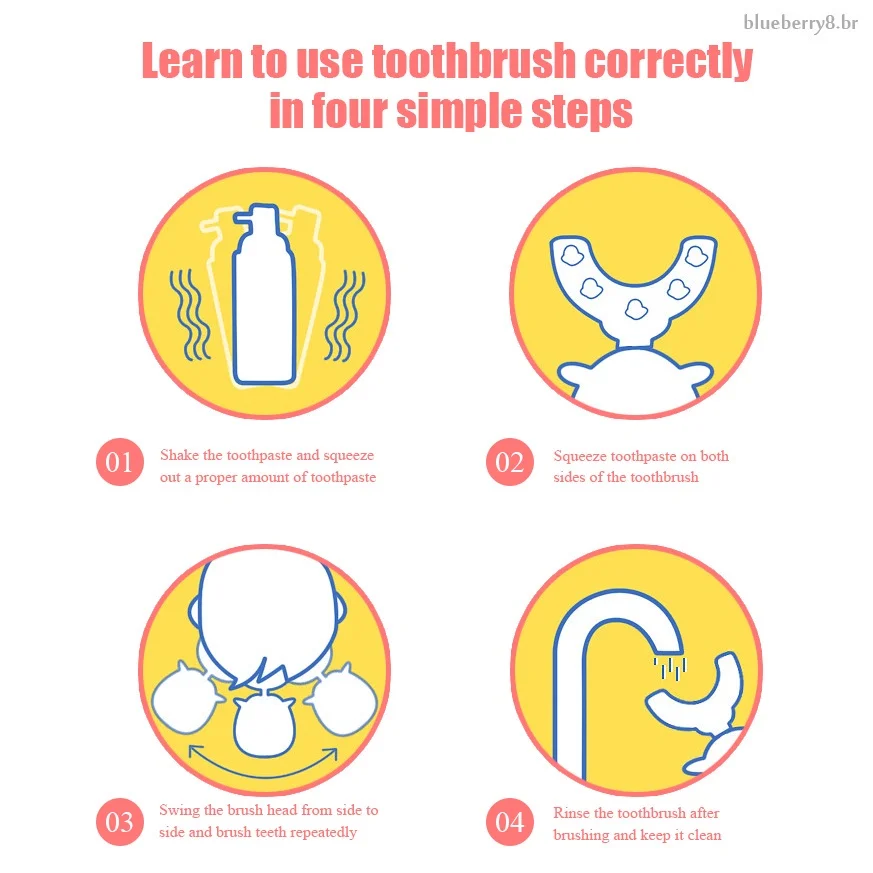 blueberry8.br

Learn to use toothbrush correctly in four simple steps

01 Shake the toothpaste and squeeze out a proper amount of toothpaste

02 Squeeze toothpaste on both sides of the toothbrush

03 Swing the brush head from side to side and brush teeth repeatedly

04 Rinse the toothbrush after brushing and keep it clean